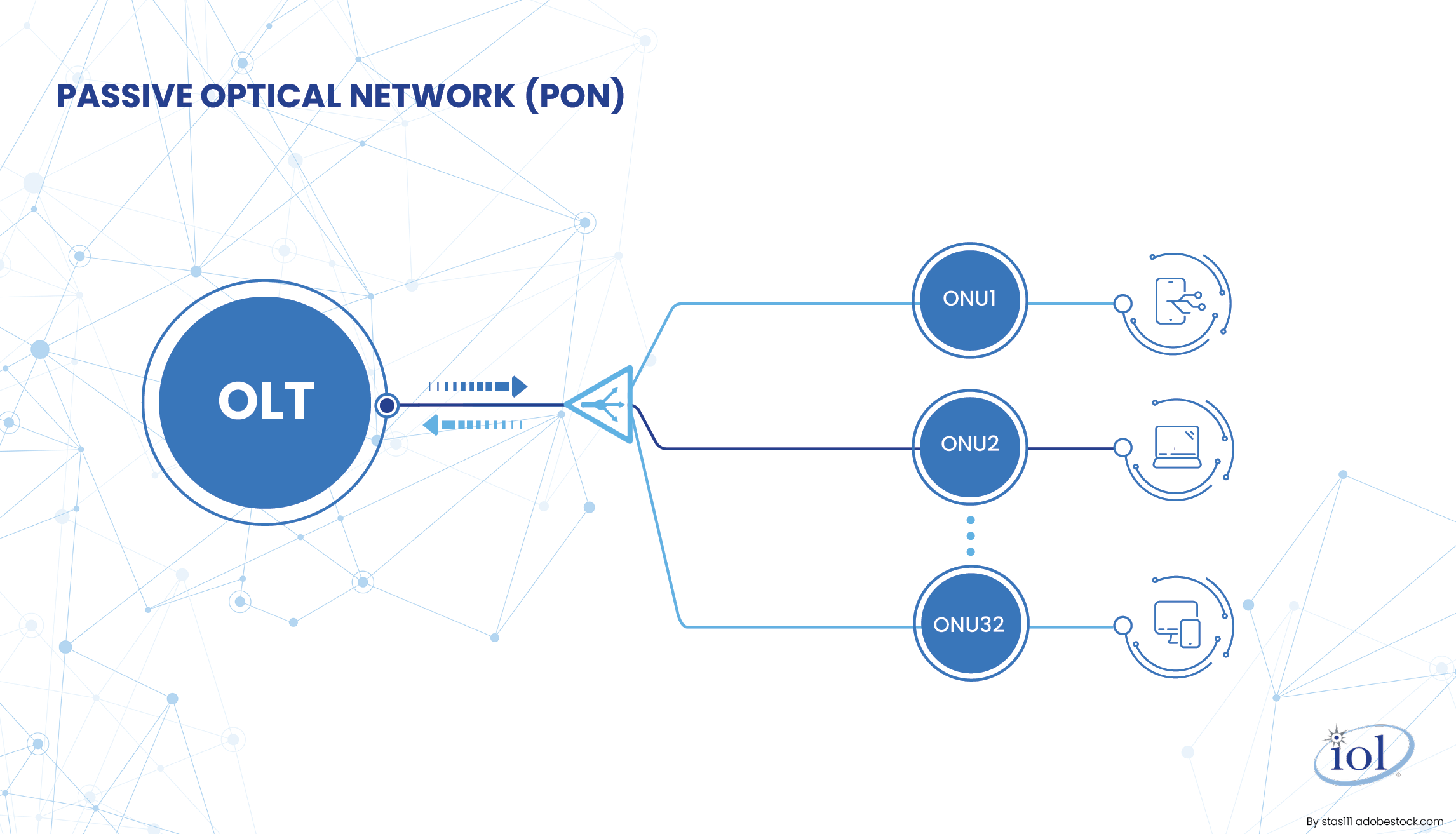 PASSIVE OPTICAL NETWORK (PON)

OLT

ONU1

ONU2

ONU32

iol

By stas111 adobestock.com